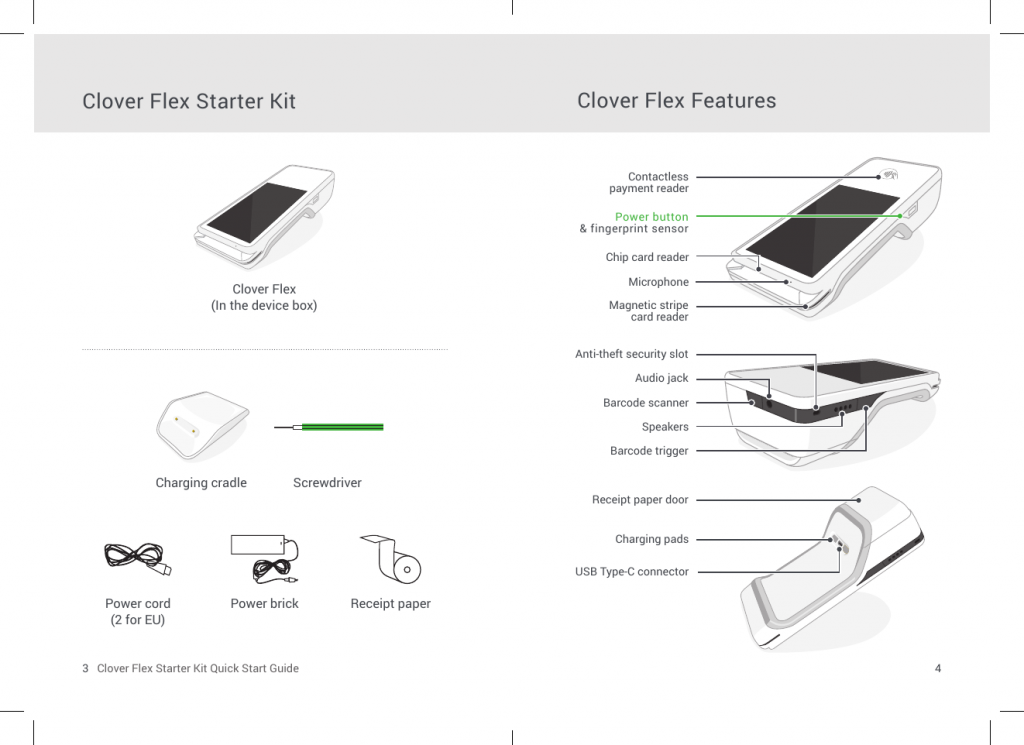 Clover Flex Starter Kit

Clover Flex
(In the device box)

Charging cradle

Screwdriver

Power cord
(2 for EU)

Power brick

Receipt paper

3 Clover Flex Starter Kit Quick Start Guide

Clover Flex Features

Contactless
payment reader

Power button
& fingerprint sensor

Chip card reader

Microphone

Magnetic stripe
card reader

Anti-theft security slot

Audio jack

Barcode scanner

Speakers

Barcode trigger

Receipt paper door

Charging pads

USB Type-C connector

4