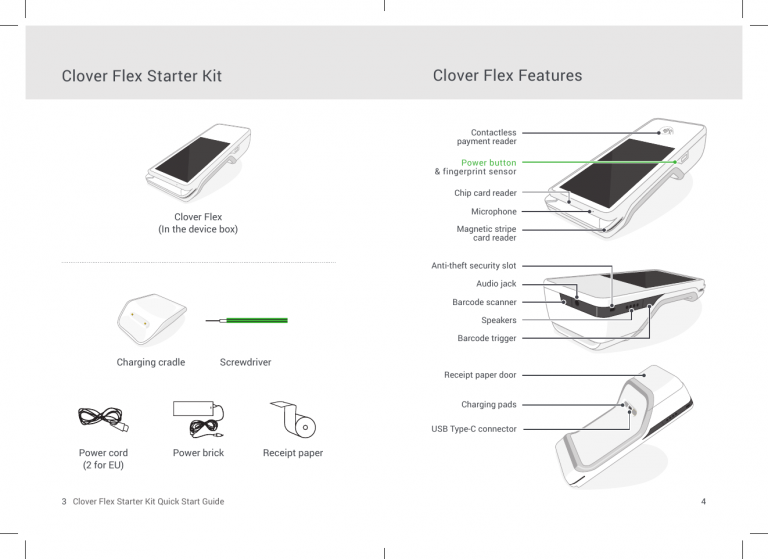 Clover Flex Starter Kit

Clover Flex
(In the device box)

Charging cradle

Screwdriver

Power cord
(2 for EU)

Power brick

Receipt paper

3 Clover Flex Starter Kit Quick Start Guide

Clover Flex Features

Contactless payment reader

Power button & fingerprint sensor

Chip card reader

Microphone

Magnetic stripe card reader

Anti-theft security slot

Audio jack

Barcode scanner

Speakers

Barcode trigger

Receipt paper door

Charging pads

USB Type-C connector

4